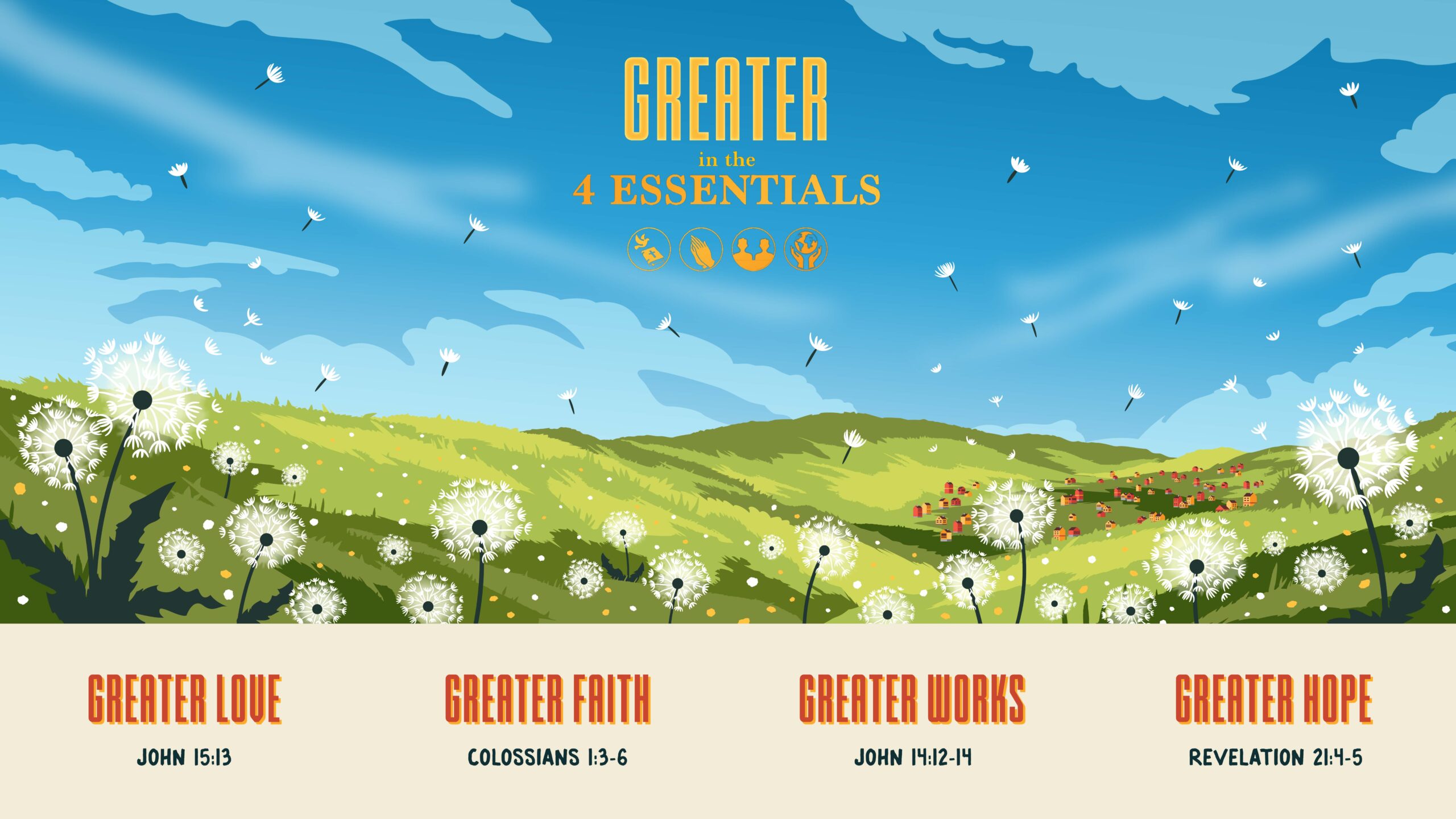 GREATER
in the
4 ESSENTIALS

GREATER LOVE
JOHN 15:13

GREATER FAITH
COLOSSIANS 1:3-6

GREATER WORKS
JOHN 14:12-14

GREATER HOPE
REVELATION 21:4-5